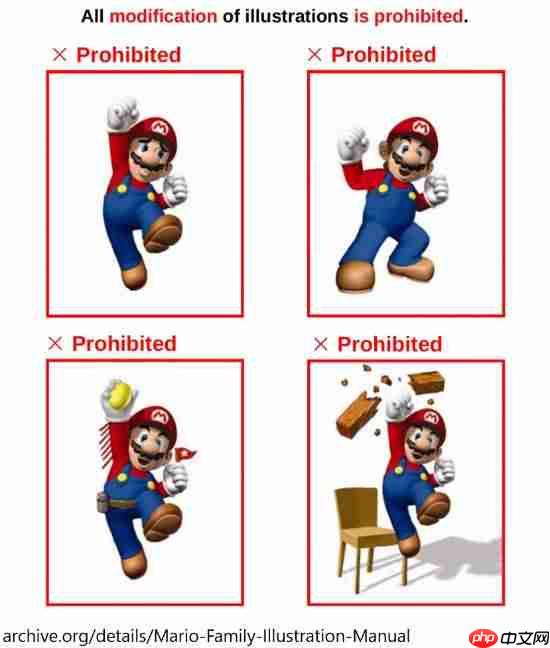 All modification of illustrations is prohibited.

× Prohibited

× Prohibited

× Prohibited

× Prohibited

archive.org/details/Mario-Family-Illustration-Manual

php 中文网